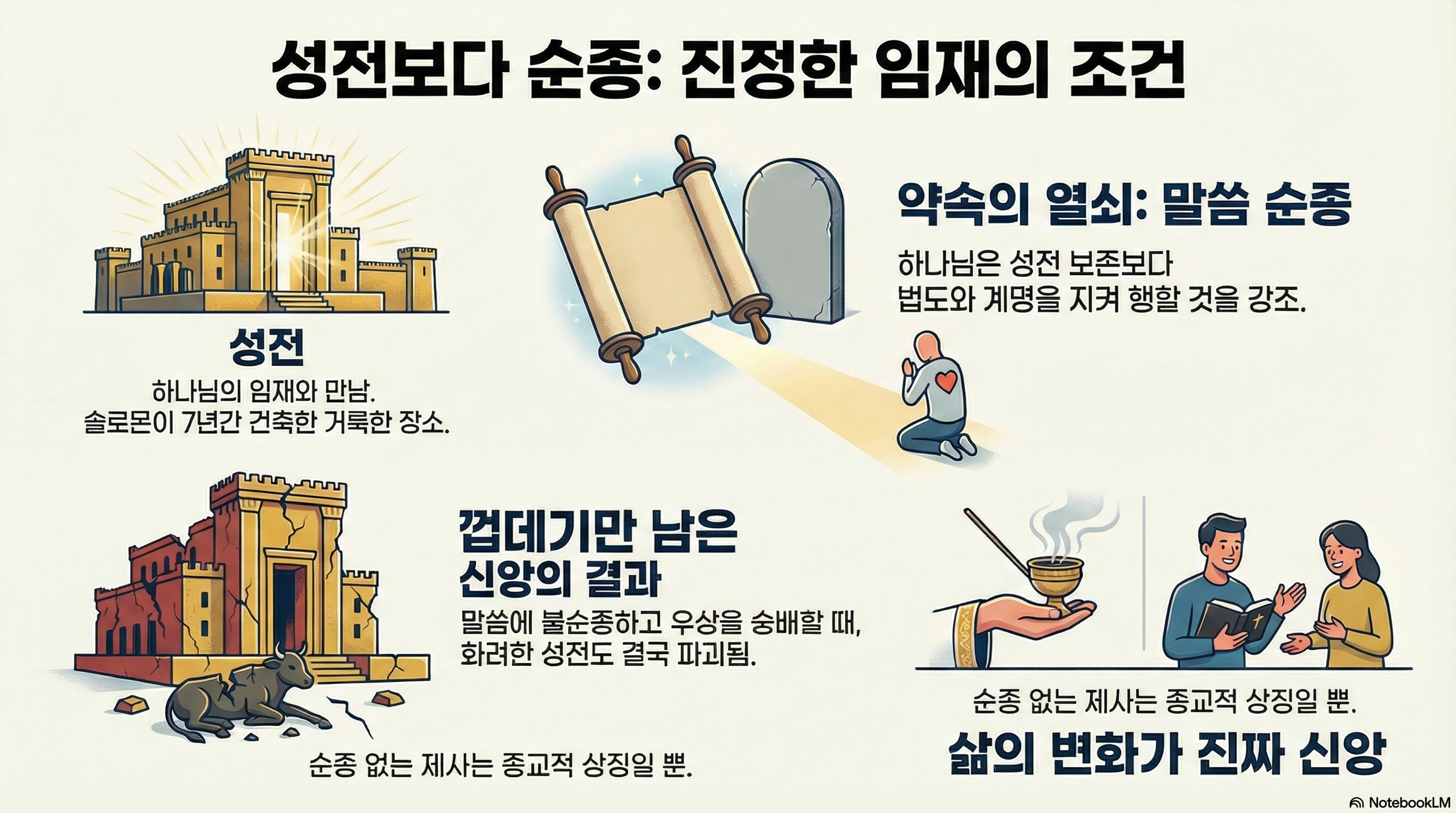 성전보다 순종: 진정한 임재의 조건

성전

하나님의 임재와 만남.
솔로몬이 7년간 건축한 거룩한 장소.

약속의 열쇠: 말씀 순종

하나님은 성전 보존보다
법도와 계명을 지켜 행할 것을 강조.

껍데기만 남은
신앙의 결과

말씀에 불순종하고 우상을 숭배할 때,
화려한 성전도 결국 파괴됨.

순종 없는 제사는 종교적 상징일 뿐.

순종 없는 제사는 종교적 상징일 뿐.

삶의 변화가 진짜 신앙

NotebookLM